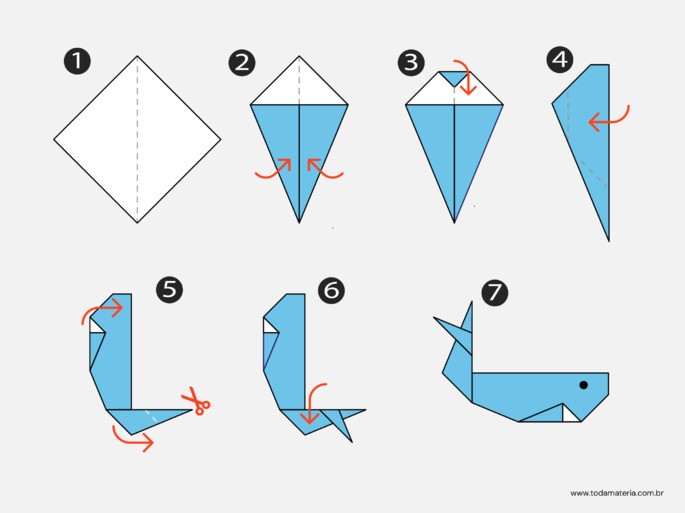 1
2
3
4
5
6
7
www.todamateria.com.br