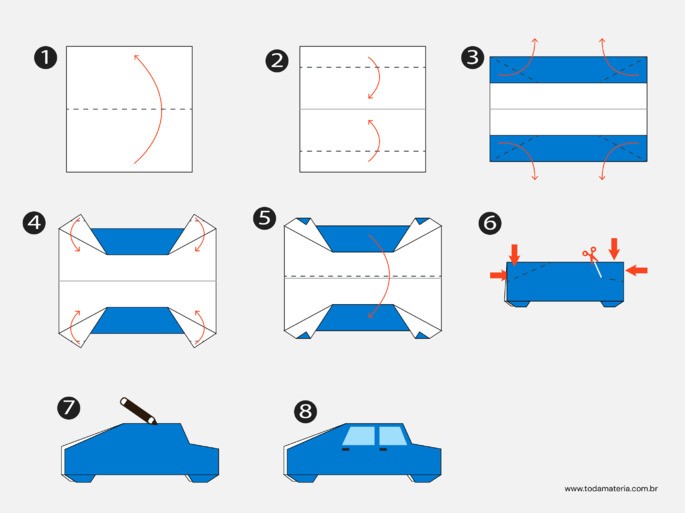 1
2
3
4
5
6
7
8
www.todamateria.com.br