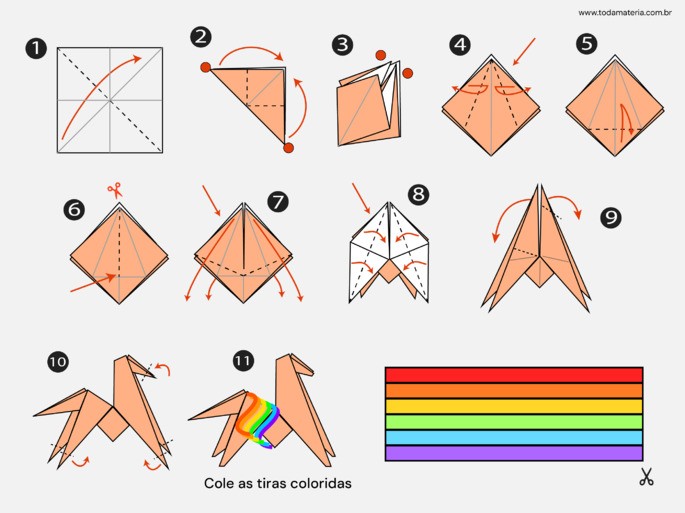 www.todamateria.com.br

1

2

3

4

5

6

7

8

9

10

11

Cole as tiras coloridas