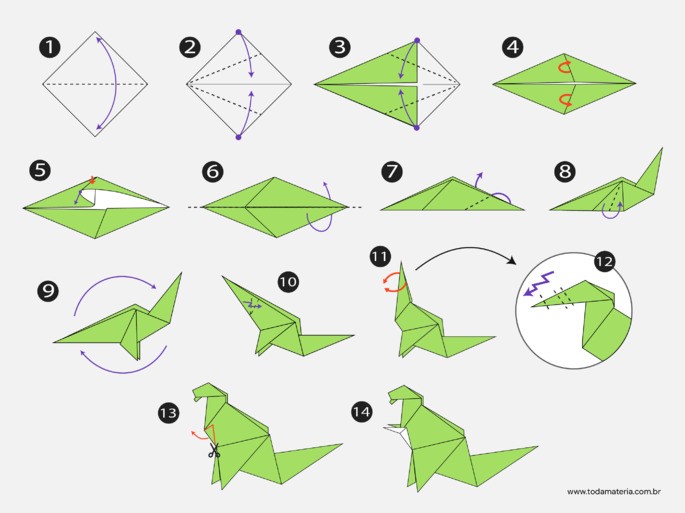 1
2
3
4
5
6
7
8
9
10
11
12
13
14

www.todamateria.com.br