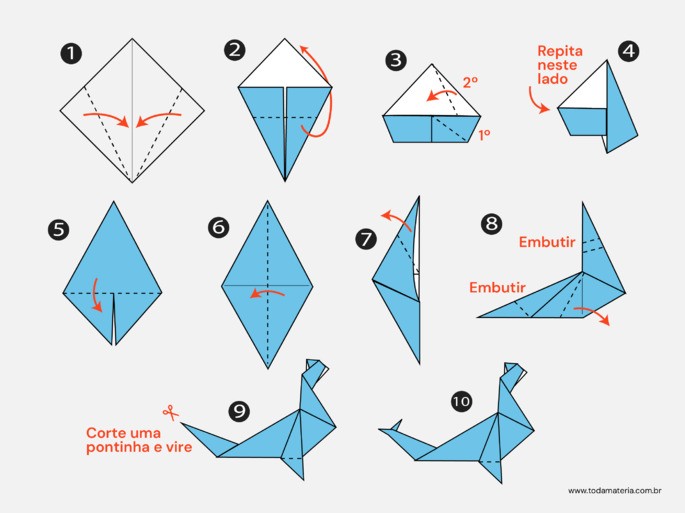 1

2

3
2º
1º

Repita neste lado
4

5

6

7

8
Embutir
Embutir

9
Corte uma pontinha e vire

10

www.todamateria.com.br