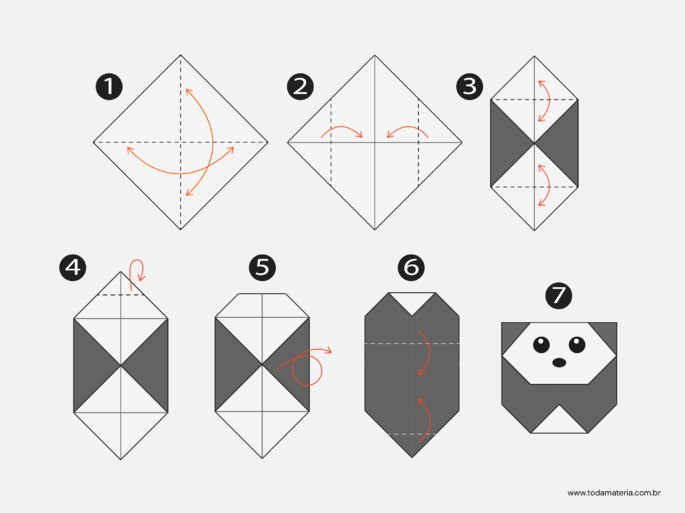 1
2
3
4
5
6
7
www.todamateria.com.br